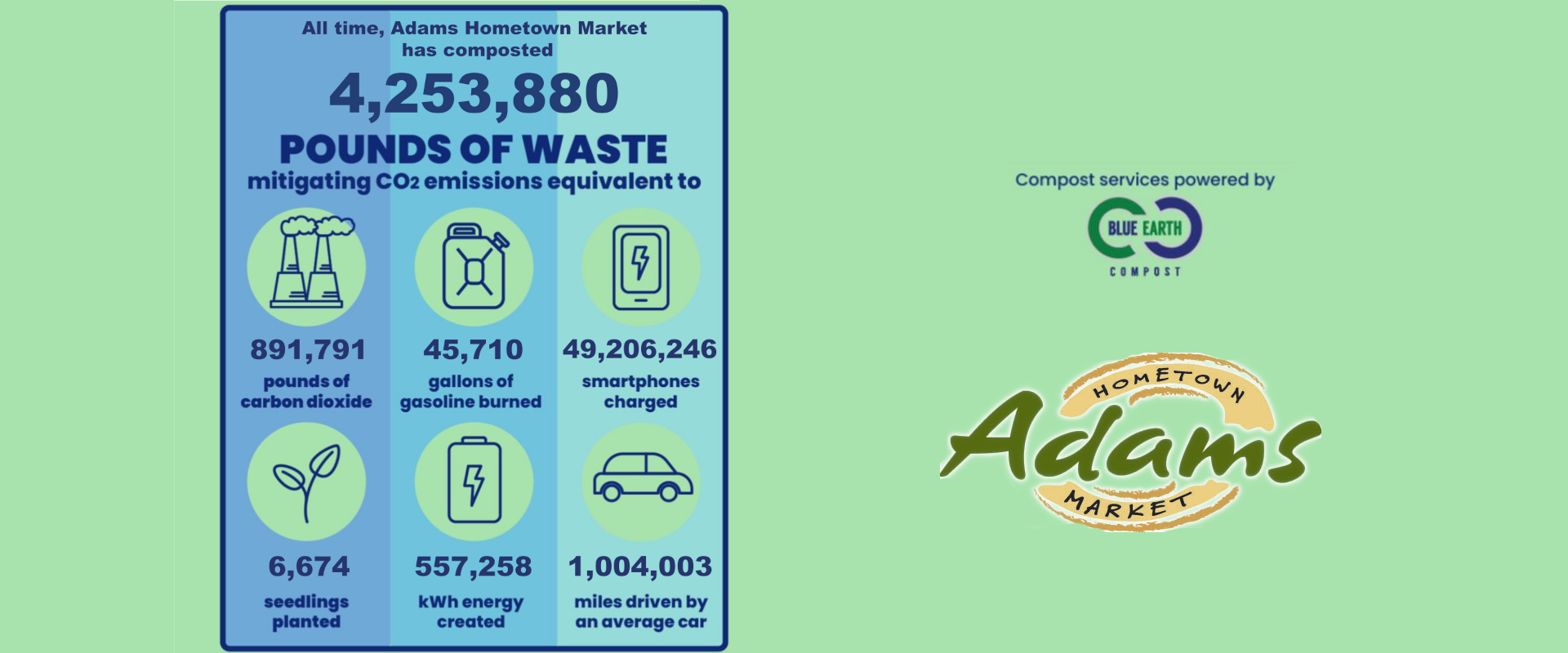 All time, Adams Hometown Market has composted

4,253,880

POUNDS OF WASTE

mitigating $CO_2$ emissions equivalent to

891,791
pounds of carbon dioxide

45,710
gallons of gasoline burned

49,206,246
smartphones charged

6,674
seedlings planted

557,258
kWh energy created

1,004,003
miles driven by an average car

Compost services powered by

BLUE EARTH
COMPOST

HOMETOWN
Adams
MARKET